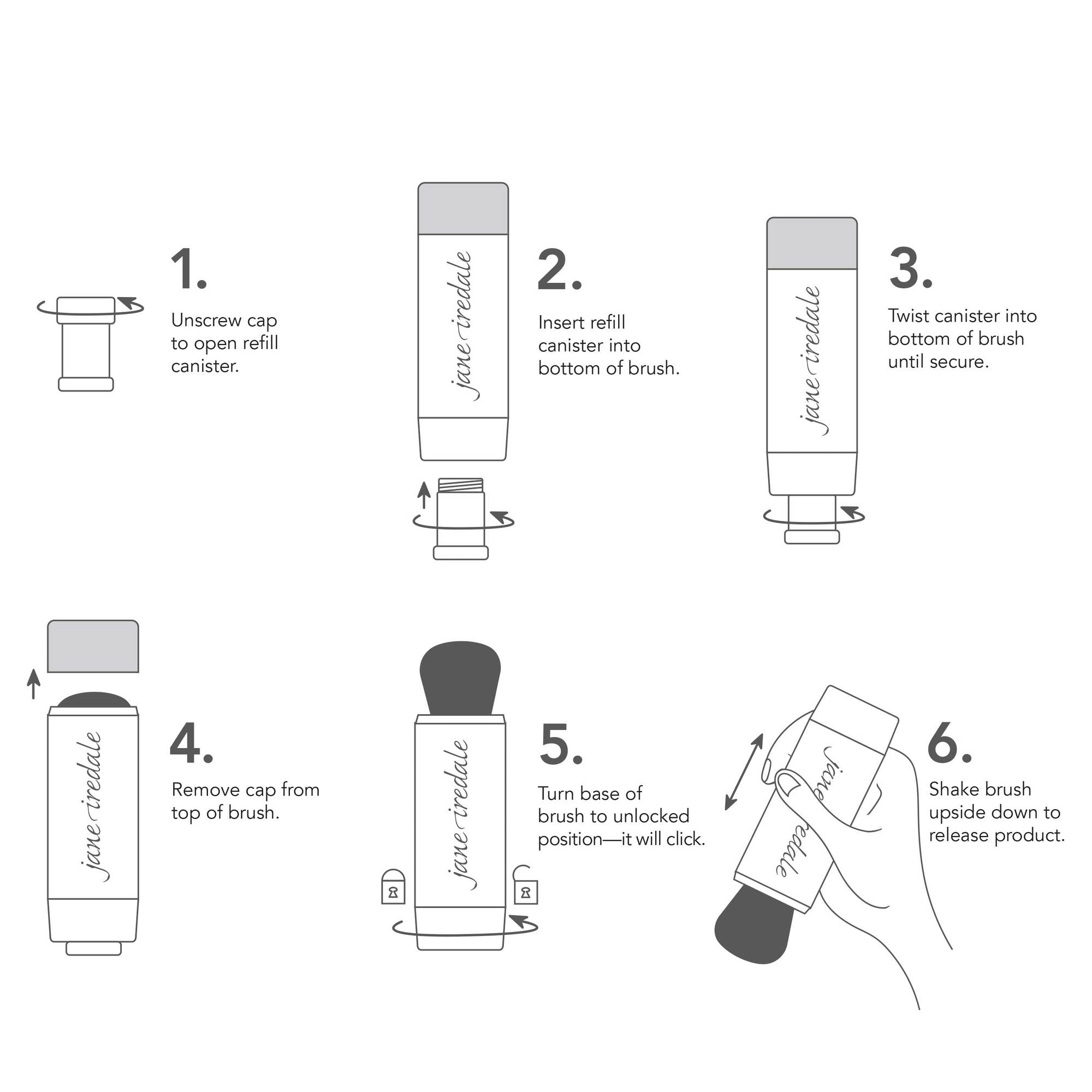 1.

Unscrew cap to open refill canister.

jane iredale

2.

Insert refill canister into bottom of brush.

jane iredale

3.

Twist canister into bottom of brush until secure.

jane iredale

4.

Remove cap from top of brush.

jane iredale

5.

Turn base of brush to unlocked position—it will click.

jane iredale

6.

Shake brush upside down to release product.